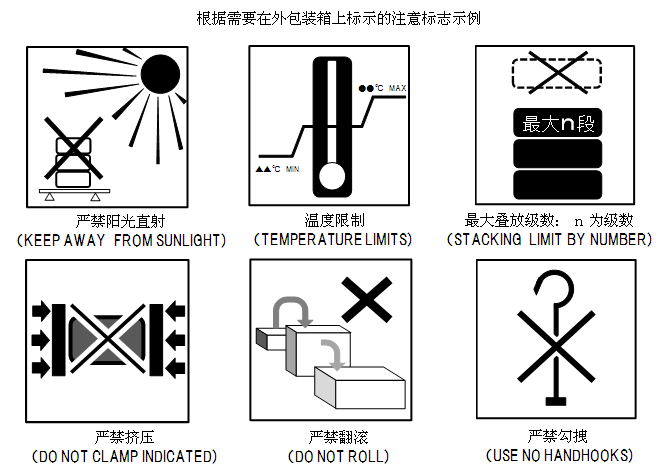 根据需要在外包装箱上标示的注意标志示例

严禁阳光直射
(KEEP AWAY FROM SUNLIGHT)

●●℃ MAX
▲▲℃ MIN
温度限制
(TEMPERATURE LIMITS)

最大n段
最大叠放级数： n 为级数
(STACKING LIMIT BY NUMBER)

严禁挤压
(DO NOT CLAMP INDICATED)

严禁翻滚
(DO NOT ROLL)

严禁勾拽
(USE NO HANDHOOKS)