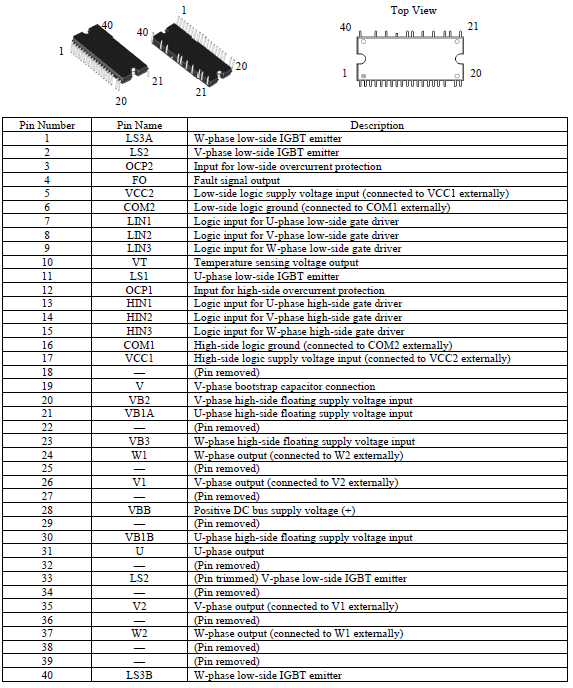 40
1
20
21
1
40
20
21
Top View
40
21
1
20

| Pin Number | Pin Name | Description |
|---|---|---|
| 1 | LS3A | W-phase low-side IGBT emitter |
| 2 | LS2 | V-phase low-side IGBT emitter |
| 3 | OCP2 | Input for low-side overcurrent protection |
| 4 | FO | Fault signal output |
| 5 | VCC2 | Low-side logic supply voltage input (connected to VCC1 externally) |
| 6 | COM2 | Low-side logic ground (connected to COM1 externally) |
| 7 | LIN1 | Logic input for U-phase low-side gate driver |
| 8 | LIN2 | Logic input for V-phase low-side gate driver |
| 9 | LIN3 | Logic input for W-phase low-side gate driver |
| 10 | VT | Temperature sensing voltage output |
| 11 | LS1 | U-phase low-side IGBT emitter |
| 12 | OCP1 | Input for high-side overcurrent protection |
| 13 | HIN1 | Logic input for U-phase high-side gate driver |
| 14 | HIN2 | Logic input for V-phase high-side gate driver |
| 15 | HIN3 | Logic input for W-phase high-side gate driver |
| 16 | COM1 | High-side logic ground (connected to COM2 externally) |
| 17 | VCC1 | High-side logic supply voltage input (connected to VCC2 externally) |
| 18 | — | (Pin removed) |
| 19 | V | V-phase bootstrap capacitor connection |
| 20 | VB2 | V-phase high-side floating supply voltage input |
| 21 | VB1A | U-phase high-side floating supply voltage input |
| 22 | — | (Pin removed) |
| 23 | VB3 | W-phase high-side floating supply voltage input |
| 24 | W1 | W-phase output (connected to W2 externally) |
| 25 | — | (Pin removed) |
| 26 | V1 | V-phase output (connected to V2 externally) |
| 27 | — | (Pin removed) |
| 28 | VBB | Positive DC bus supply voltage (+) |
| 29 | — | (Pin removed) |
| 30 | VB1B | U-phase high-side floating supply voltage input |
| 31 | U | U-phase output |
| 32 | — | (Pin removed) |
| 33 | LS2 | (Pin trimmed) V-phase low-side IGBT emitter |
| 34 | — | (Pin removed) |
| 35 | V2 | V-phase output (connected to V1 externally) |
| 36 | — | (Pin removed) |
| 37 | W2 | W-phase output (connected to W1 externally) |
| 38 | — | (Pin removed) |
| 39 | — | (Pin removed) |
| 40 | LS3B | W-phase low-side IGBT emitter |