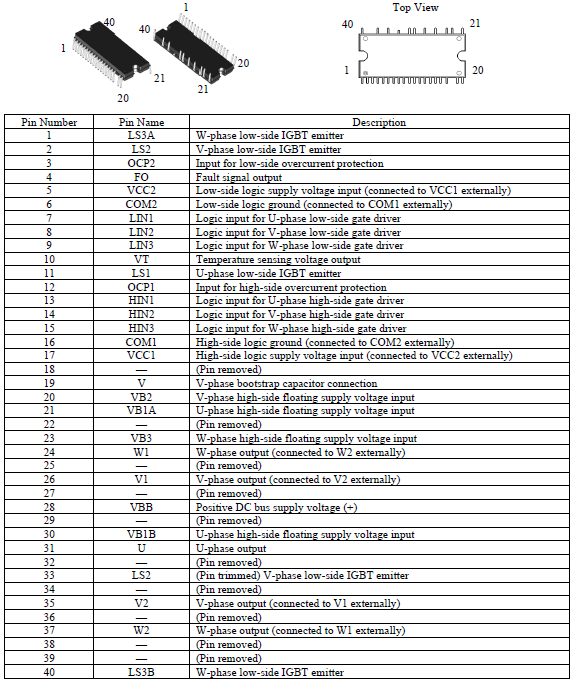 40
1
20
21
1
40
20
21

Top View
40
21
1
20

| Pin Number | Pin Name | Description |
|---|---|---|
| 1 | LS3A | W-phase low-side IGBT emitter |
| 2 | LS2 | V-phase low-side IGBT emitter |
| 3 | OCP2 | Input for low-side overcurrent protection |
| 4 | FO | Fault signal output |
| 5 | VCC2 | Low-side logic supply voltage input (connected to VCC1 externally) |
| 6 | COM2 | Low-side logic ground (connected to COM1 externally) |
| 7 | LIN1 | Logic input for U-phase low-side gate driver |
| 8 | LIN2 | Logic input for V-phase low-side gate driver |
| 9 | LIN3 | Logic input for W-phase low-side gate driver |
| 10 | VT | Temperature sensing voltage output |
| 11 | LS1 | U-phase low-side IGBT emitter |
| 12 | OCP1 | Input for high-side overcurrent protection |
| 13 | HIN1 | Logic input for U-phase high-side gate driver |
| 14 | HIN2 | Logic input for V-phase high-side gate driver |
| 15 | HIN3 | Logic input for W-phase high-side gate driver |
| 16 | COM1 | High-side logic ground (connected to COM2 externally) |
| 17 | VCC1 | High-side logic supply voltage input (connected to VCC2 externally) |
| 18 | — | (Pin removed) |
| 19 | V | V-phase bootstrap capacitor connection |
| 20 | VB2 | V-phase high-side floating supply voltage input |
| 21 | VB1A | U-phase high-side floating supply voltage input |
| 22 | — | (Pin removed) |
| 23 | VB3 | W-phase high-side floating supply voltage input |
| 24 | W1 | W-phase output (connected to W2 externally) |
| 25 | — | (Pin removed) |
| 26 | V1 | V-phase output (connected to V2 externally) |
| 27 | — | (Pin removed) |
| 28 | VBB | Positive DC bus supply voltage (+) |
| 29 | — | (Pin removed) |
| 30 | VB1B | U-phase high-side floating supply voltage input |
| 31 | U | U-phase output |
| 32 | — | (Pin removed) |
| 33 | LS2 | (Pin trimmed) V-phase low-side IGBT emitter |
| 34 | — | (Pin removed) |
| 35 | V2 | V-phase output (connected to V1 externally) |
| 36 | — | (Pin removed) |
| 37 | W2 | W-phase output (connected to W1 externally) |
| 38 | — | (Pin removed) |
| 39 | — | (Pin removed) |
| 40 | LS3B | W-phase low-side IGBT emitter |